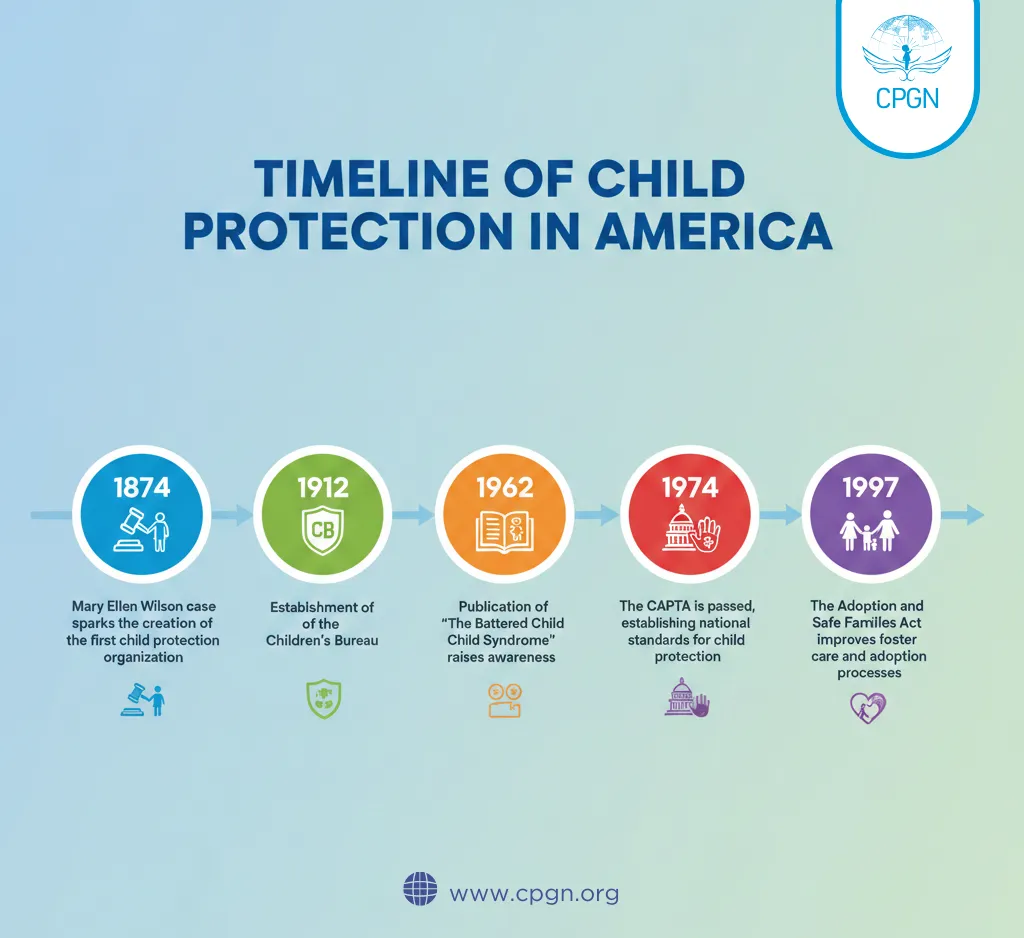 CPGN

TIMELINE OF CHILD PROTECTION IN AMERICA

1874

Mary Ellen Wilson case sparks the creation of the first child protection organization

1912

CB

Establishment of of the Children's Bureau

1962

Publication of "The Battered Child Child Syndrome" raises awareness

1974

The CAPTA is passed, establishing national standards for child protection

1997

The Adoption and Safe Families Act improves foster care and adoption processes

www.cpgn.org