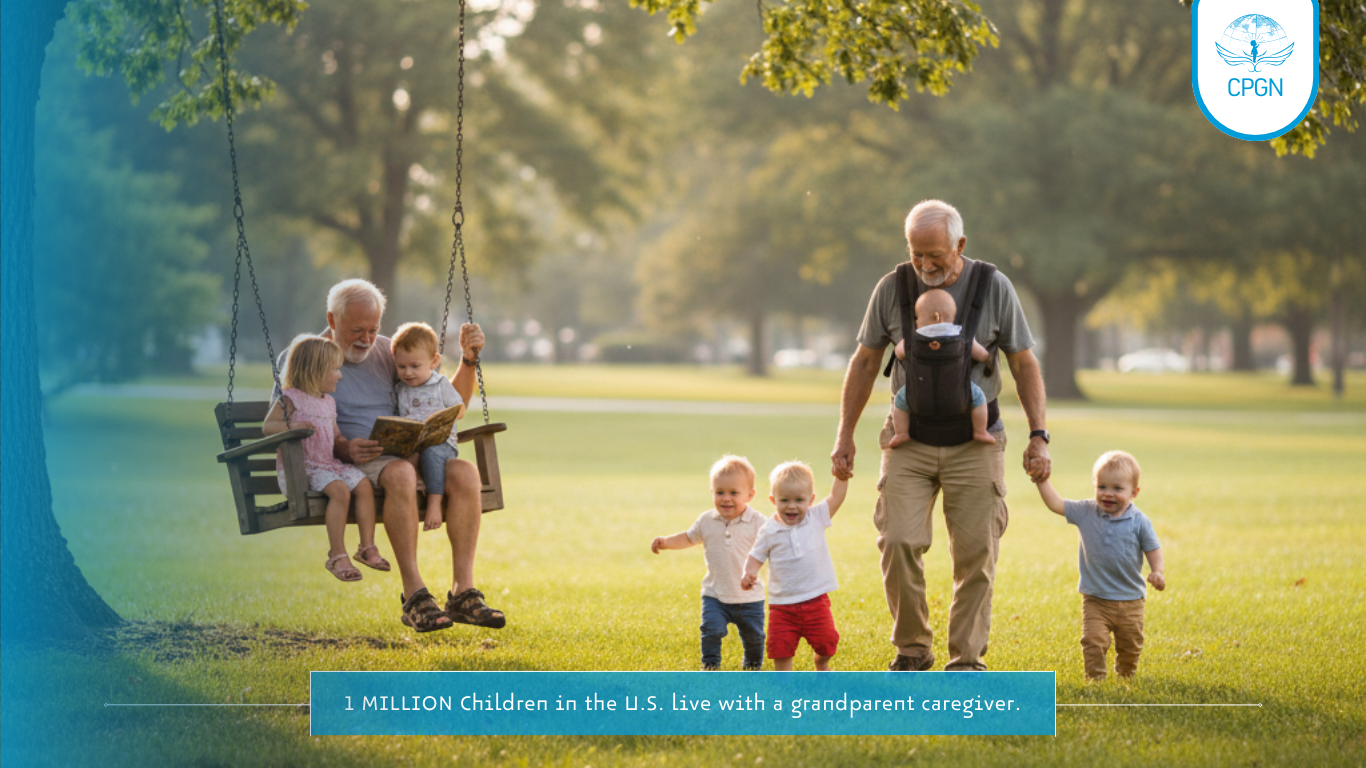 CPGN

1 MILLION Children in the U.S. live with a grandparent caregiver.